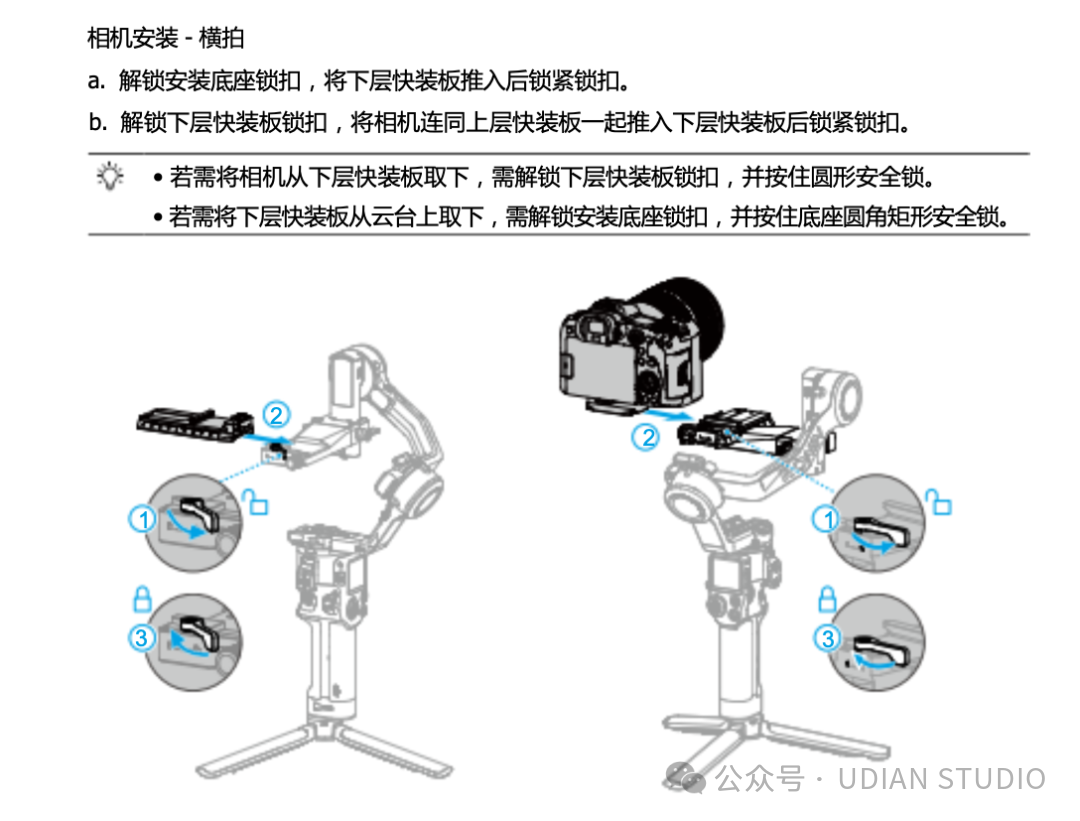 相机安装 - 横拍

a. 解锁安装底座锁扣，将下层快装板推入后锁紧锁扣。

b. 解锁下层快装板锁扣，将相机连同上层快装板一起推入下层快装板后锁紧锁扣。

• 若需将相机从下层快装板取下，需解锁下层快装板锁扣，并按住圆形安全锁。
• 若需将下层快装板从云台上取下，需解锁安装底座锁扣，并按住底座圆角矩形安全锁。

2
1
3

2
1
3

公众号 · UDIAN STUDIO